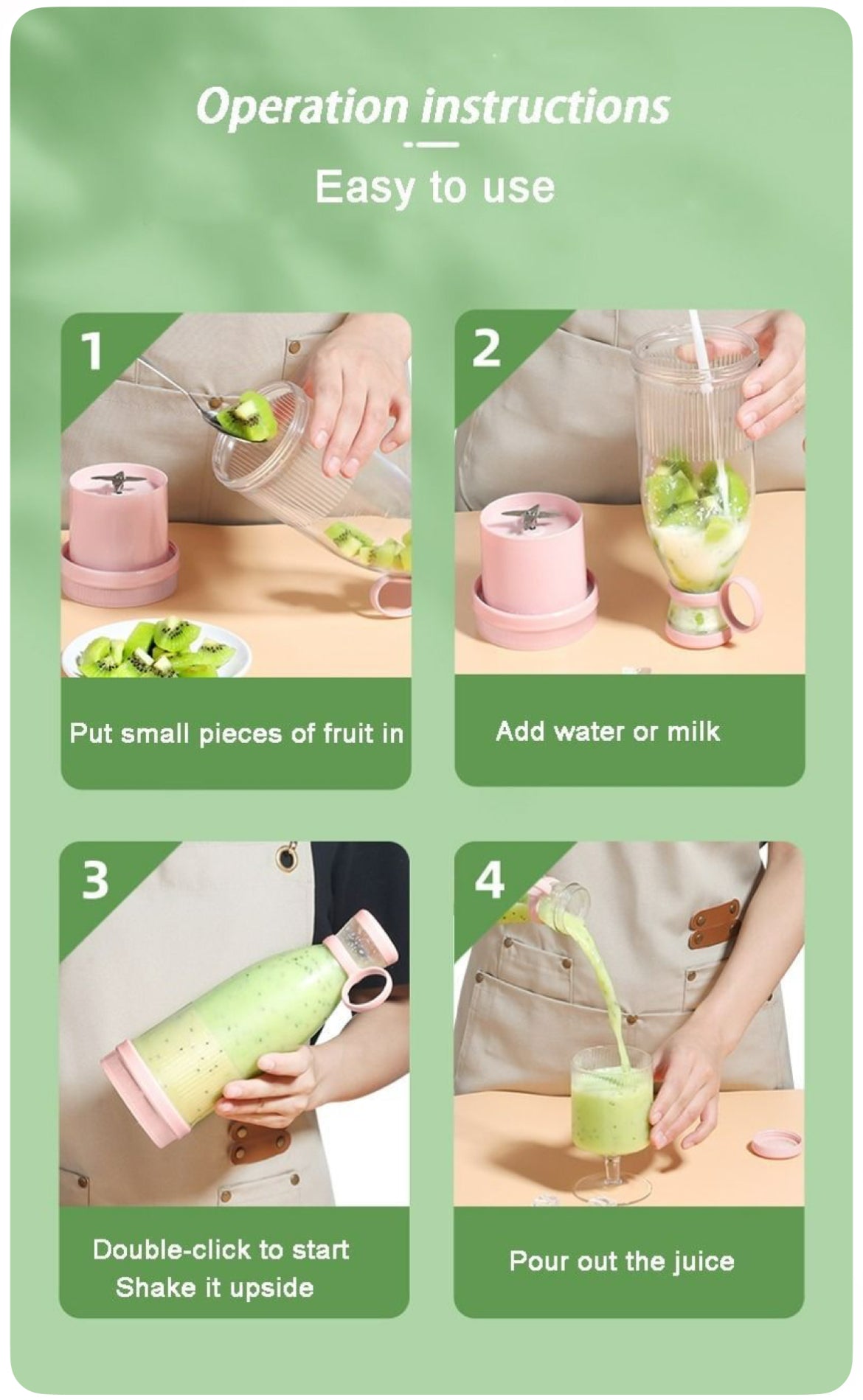 Operation instructions

Easy to use

1

Put small pieces of fruit in

2

Add water or milk

3

Double-click to start
Shake it upside

4

Pour out the juice